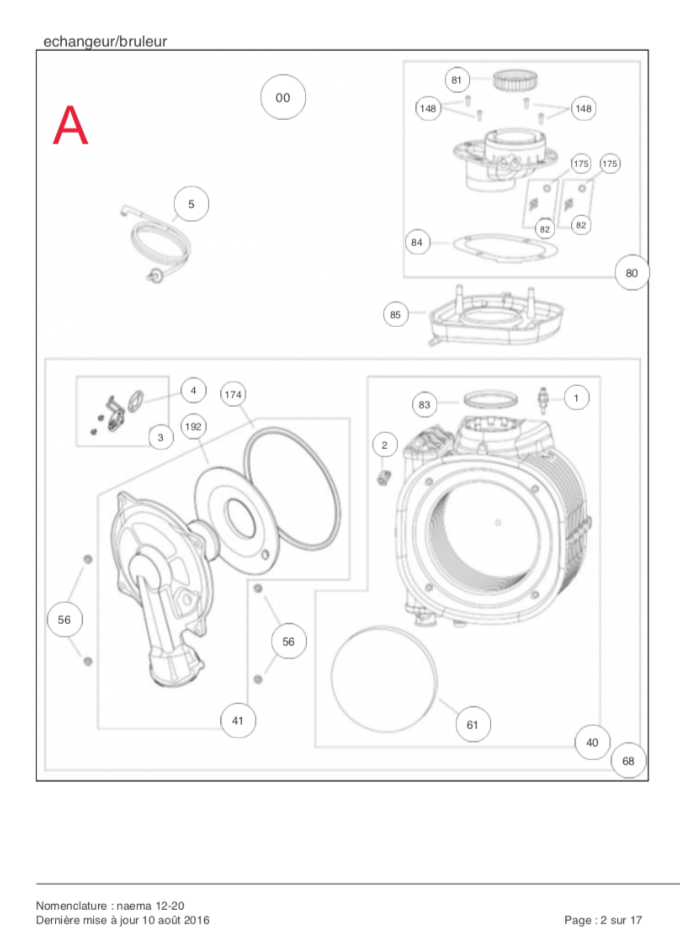 echangeur/bruleur

A

00

81

148

148

175

175

82

82

84

80

85

5

4

174

3

192

83

1

2

56

56

41

61

40

68

Nomenclature : naema 12-20
Dernière mise à jour 10 août 2016

Page : 2 sur 17