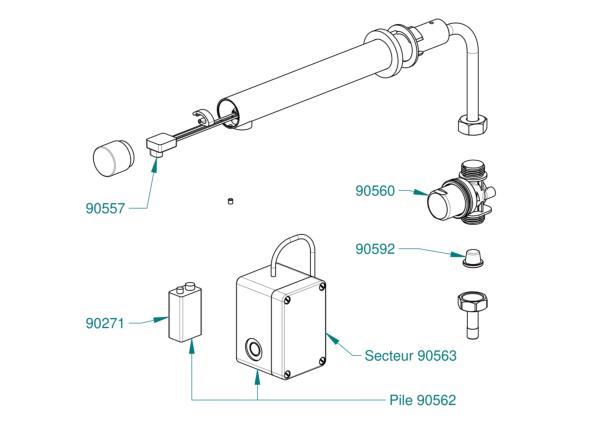 90557

90560

90592

90271

Secteur 90563

Pile 90562