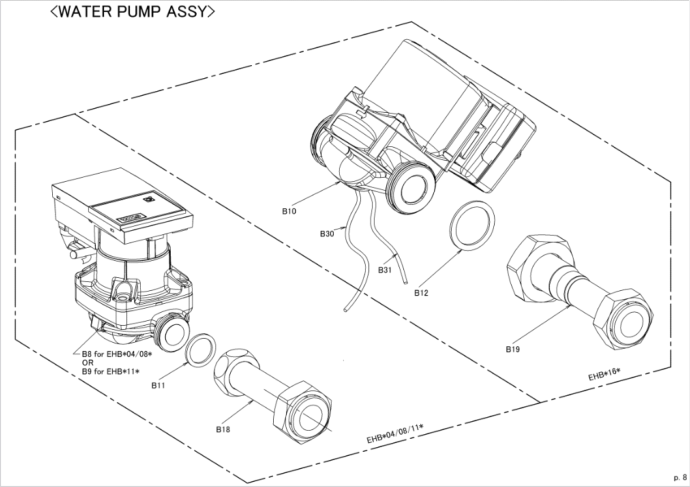 <WATER PUMP ASSY>

B10

B30

B31

B12

B19

EHB*16*

B8 for EHB*04/08*
OR
B9 for EHB*11*

B11

B18

EHB*04/08/11*

p. 8